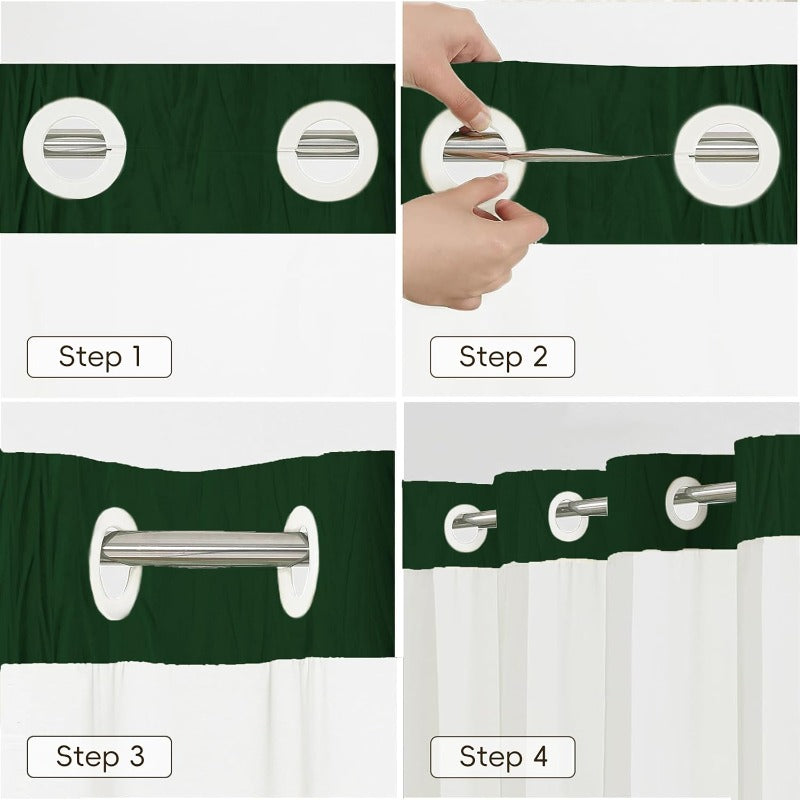 Step 1

Step 2

Step 3

Step 4