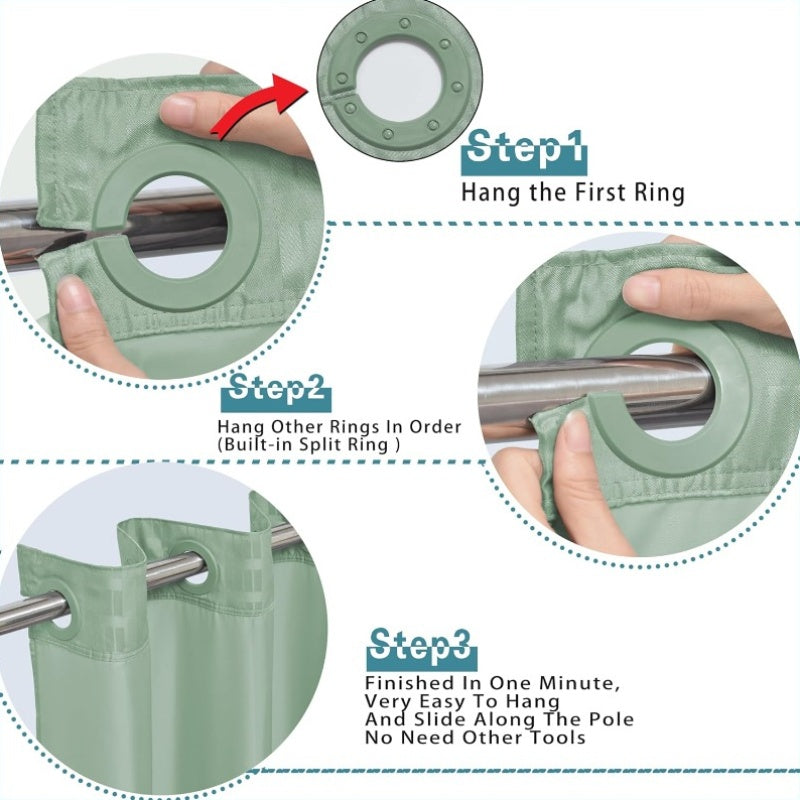 Step1
Hang the First Ring

Step2
Hang Other Rings In Order
(Built-in Split Ring )

Step3
Finished In One Minute,
Very Easy To Hang
And Slide Along The Pole
No Need Other Tools