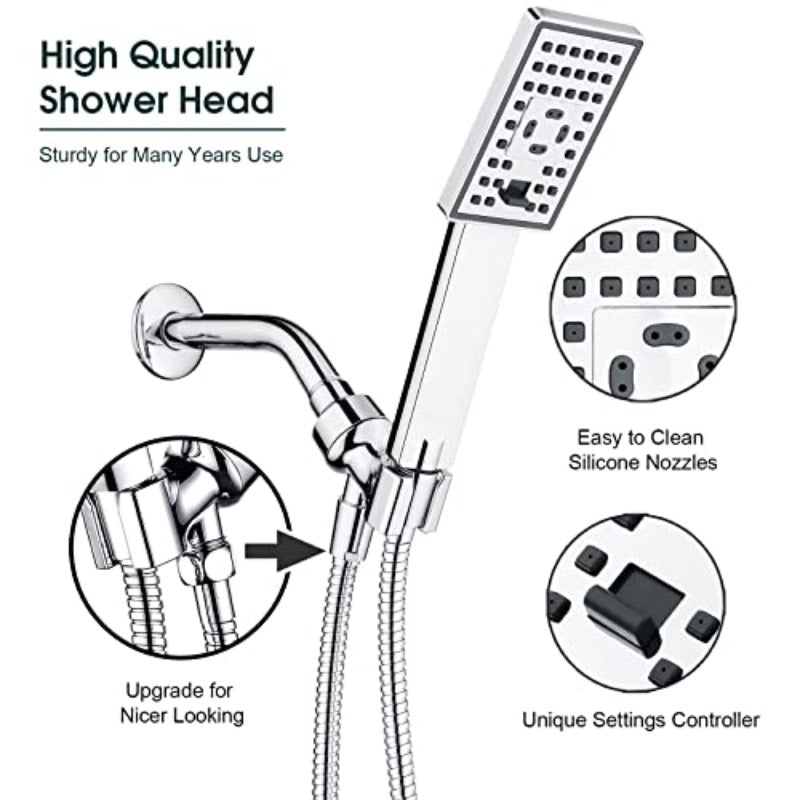 High Quality Shower Head

Sturdy for Many Years Use

Easy to Clean Silicone Nozzles

Upgrade for Nicer Looking

Unique Settings Controller